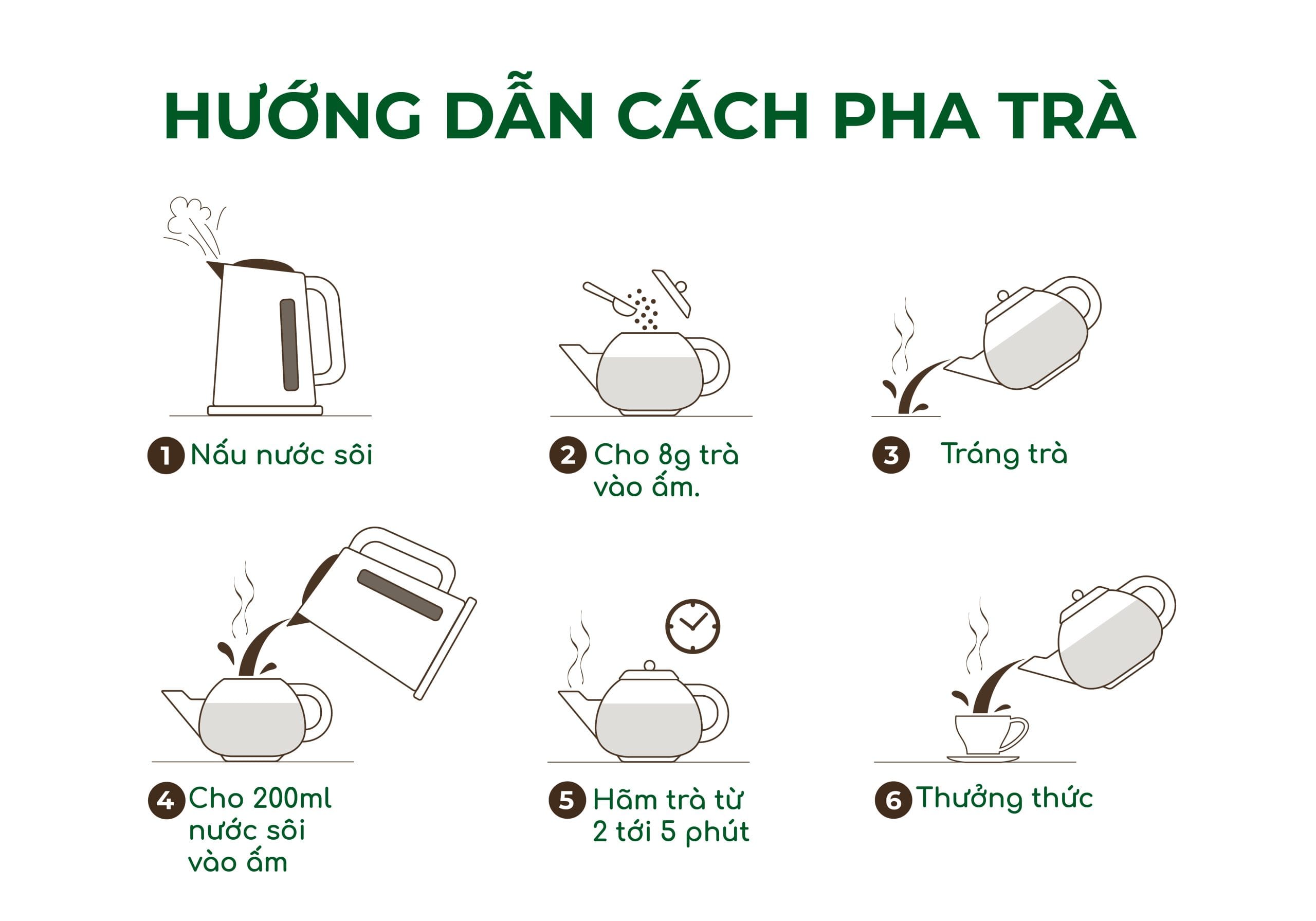 HƯỚNG DẪN CÁCH PHA TRÀ

1 Nấu nước sôi

2 Cho 8g trà vào ấm.

3 Tráng trà

4 Cho 200ml nước sôi vào ấm

5 Hãm trà từ 2 tới 5 phút

6 Thưởng thức